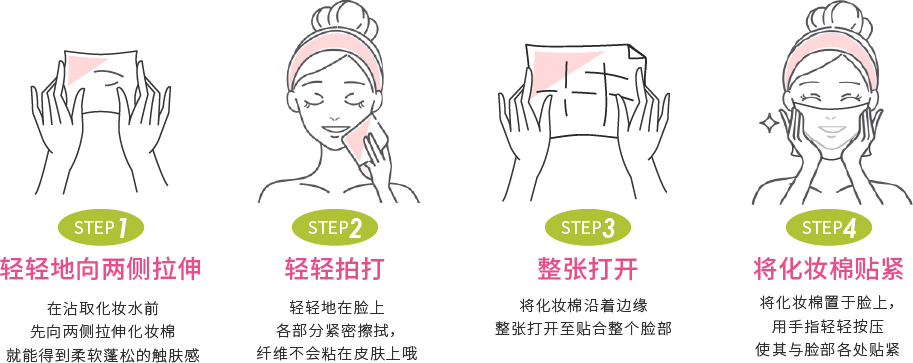 STEP 1
轻轻地向两侧拉伸
在沾取化妆水前
先向两侧拉伸化妆棉
就能得到柔软蓬松的触肤感

STEP 2
轻轻拍打
轻轻地在脸上
各部分紧密擦拭，
纤维不会粘在皮肤上哦

STEP 3
整张打开
将化妆棉沿着边缘
整张打开至贴合整个脸部

STEP 4
将化妆棉贴紧
将化妆棉置于脸上，
用手指轻轻按压
使其与脸部各处贴紧